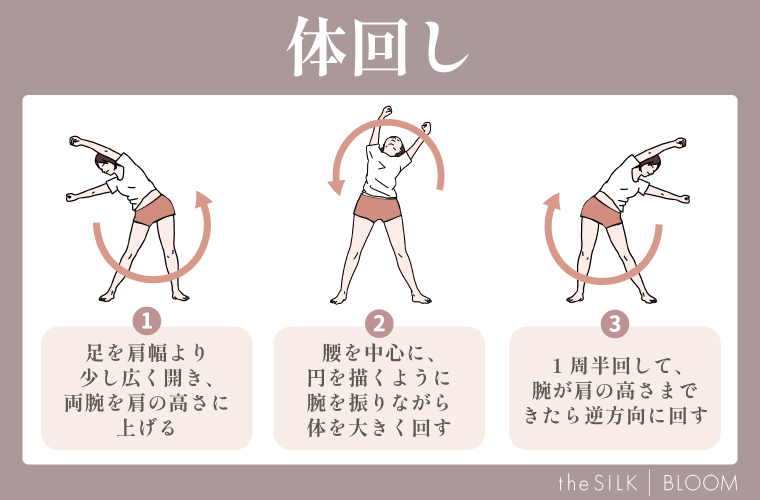 体回し

1
足を肩幅より少し広く開き、両腕を肩の高さに上げる

2
腰を中心に、円を描くように腕を振りながら体を大きく回す

3
1周半回して、腕が肩の高さまできたら逆方向に回す

the SILK | BLOOM